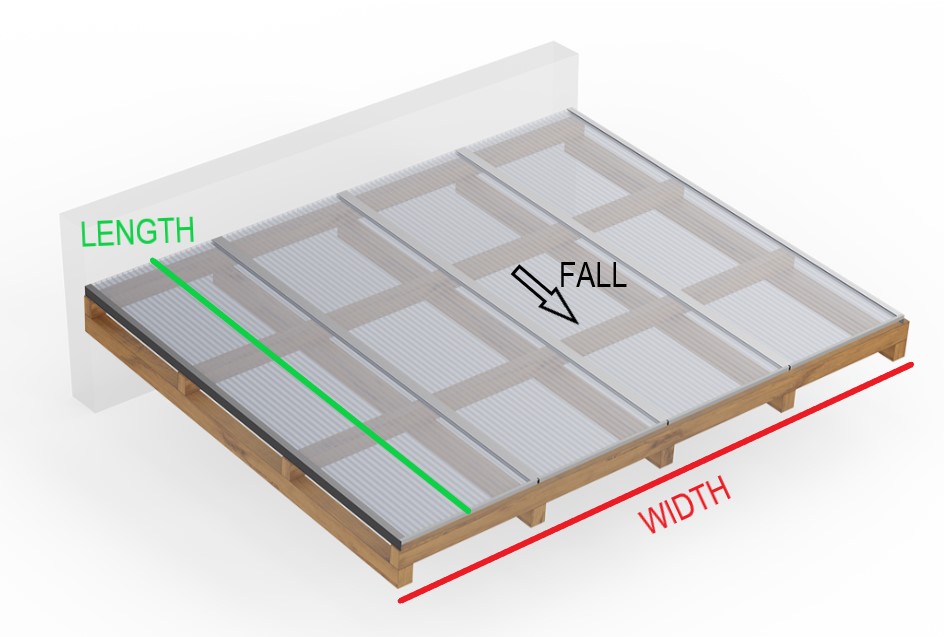 LENGTH
FALL
WIDTH