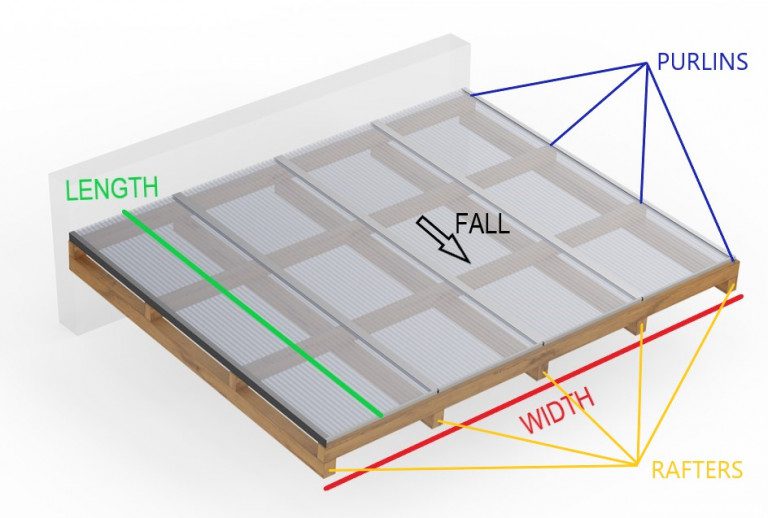 PURLINS

LENGTH

FALL

WIDTH

RAFTERS